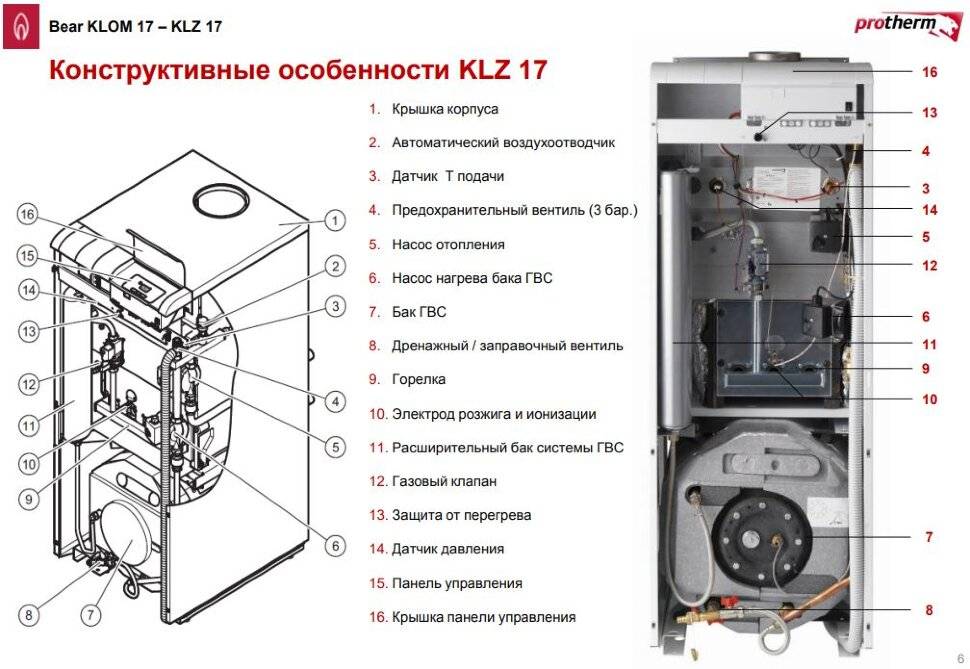 Bear KLOM 17 – KLZ 17

protherm

Конструктивные особенности KLZ 17

1. Крышка корпуса
2. Автоматический воздухоотводчик
3. Датчик Т подачи
4. Предохранительный вентиль (3 бар.)
5. Насос отопления
6. Насос нагрева бака ГВС
7. Бак ГВС
8. Дренажный / заправочный вентиль
9. Горелка
10. Электрод розжига и ионизации
11. Расширительный бак системы ГВС
12. Газовый клапан
13. Защита от перегрева
14. Датчик давления
15. Панель управления
16. Крышка панели управления

16
15
14
13
12
11
10
9
8
7
1
2
3
4
5
6

16
13
4
3
14
5
12
6
11
9
10
7
8

6